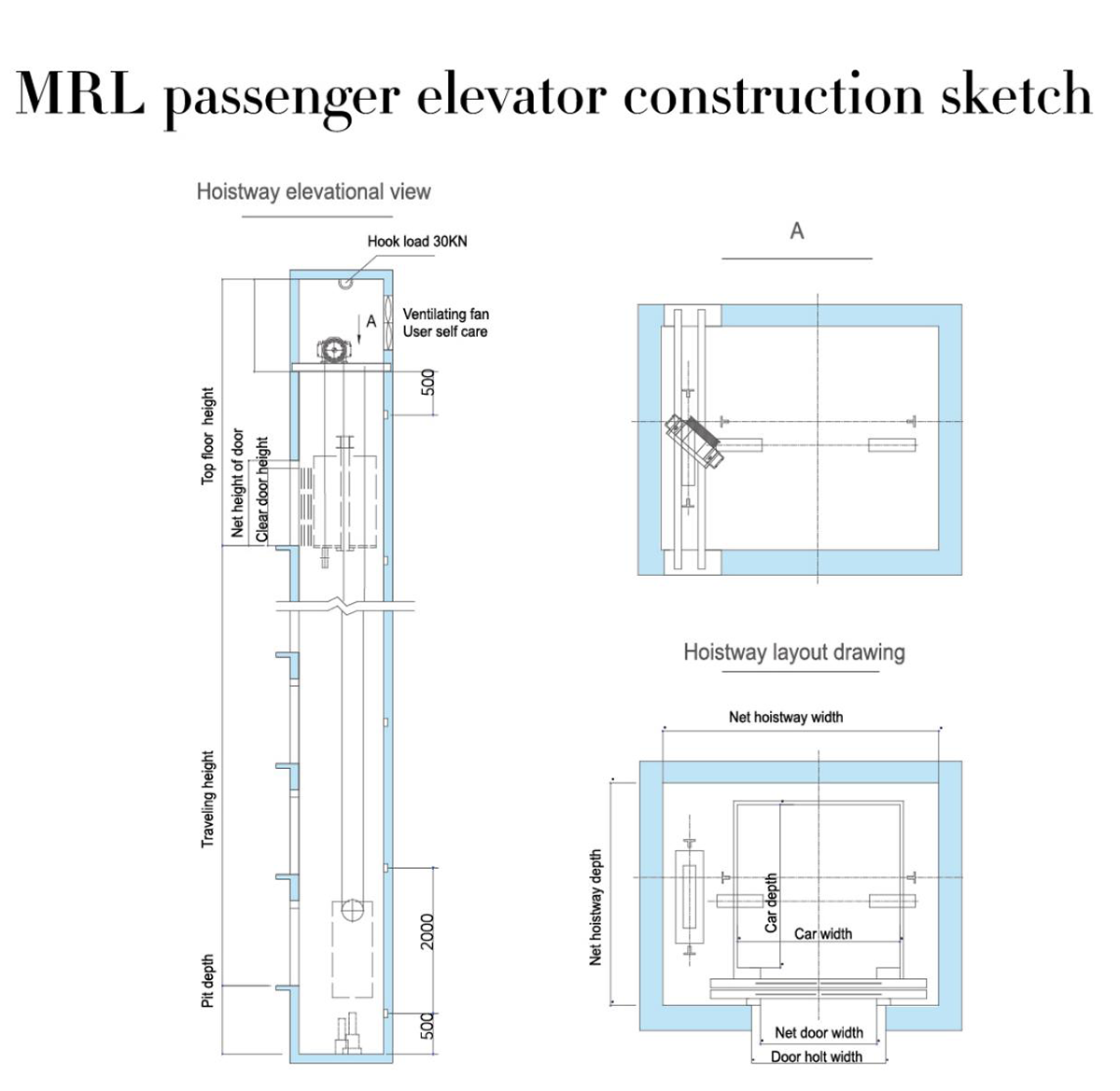 MRL passenger elevator construction sketch

Hoistway elevational view

Hook load 30KN

A

Ventilating fan
User self care

500

Top floor height

Net height of door

Clear door height

Traveling height

2000

Pit depth

500

A

Hoistway layout drawing

Net hoistway width

Net hoistway depth

Car depth

Car width

Net door width

Door holt width