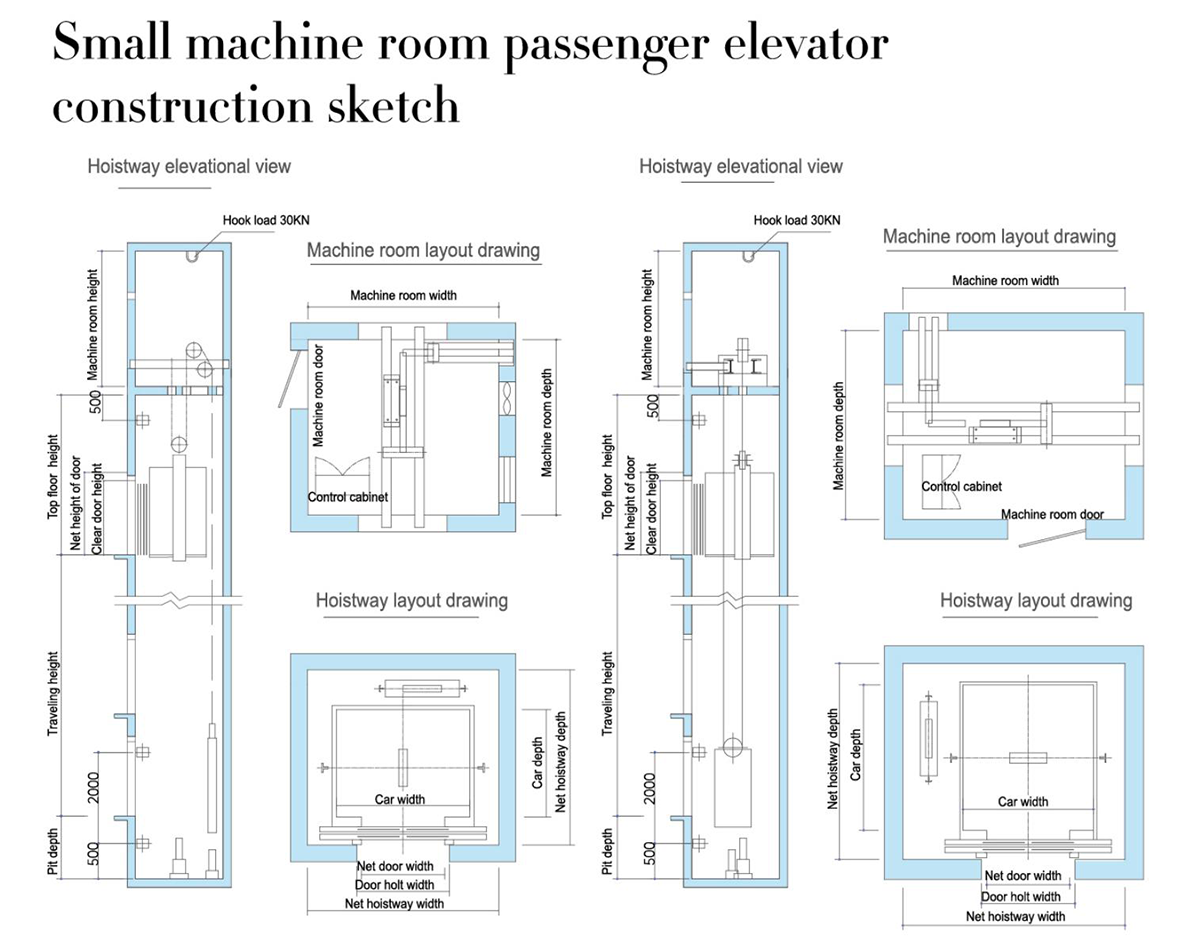 Small machine room passenger elevator construction sketch

Hoistway elevational view

Hook load 30KN

Machine room height

500

Top floor height

Net height of door

Clear door height

Traveling height

2000

Pit depth

500

Machine room layout drawing

Machine room width

Machine room door

Machine room depth

Control cabinet

Hoistway layout drawing

Car depth

Net hoistway depth

Car width

Net door width

Door holt width

Net hoistway width

Hoistway elevational view

Hook load 30KN

Machine room height

500

Top floor height

Net height of door

Clear door height

Traveling height

2000

Pit depth

500

Machine room layout drawing

Machine room width

Machine room depth

Control cabinet

Machine room door

Hoistway layout drawing

Net hoistway depth

Car depth

Car width

Net door width

Door holt width

Net hoistway width